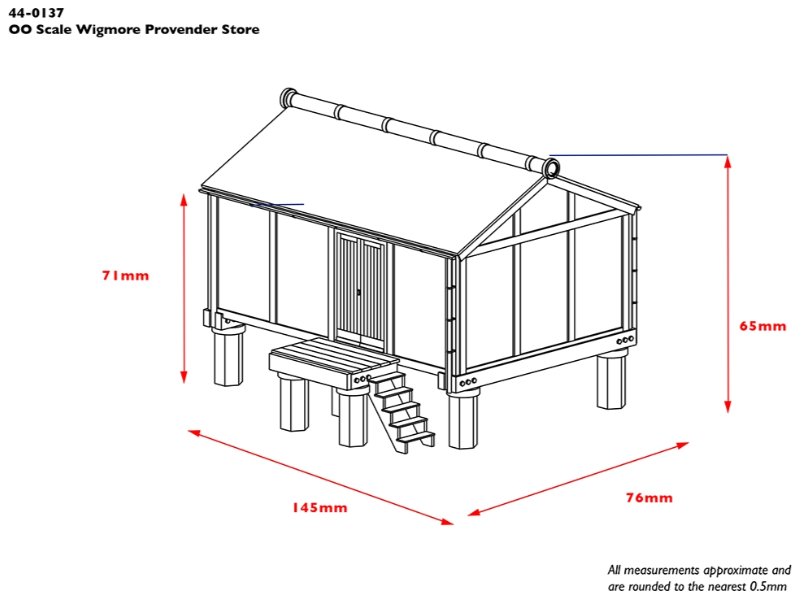 44-0137
OO Scale Wigmore Provender Store

71mm

65mm

145mm

76mm

All measurements approximate and are rounded to the nearest 0.5mm